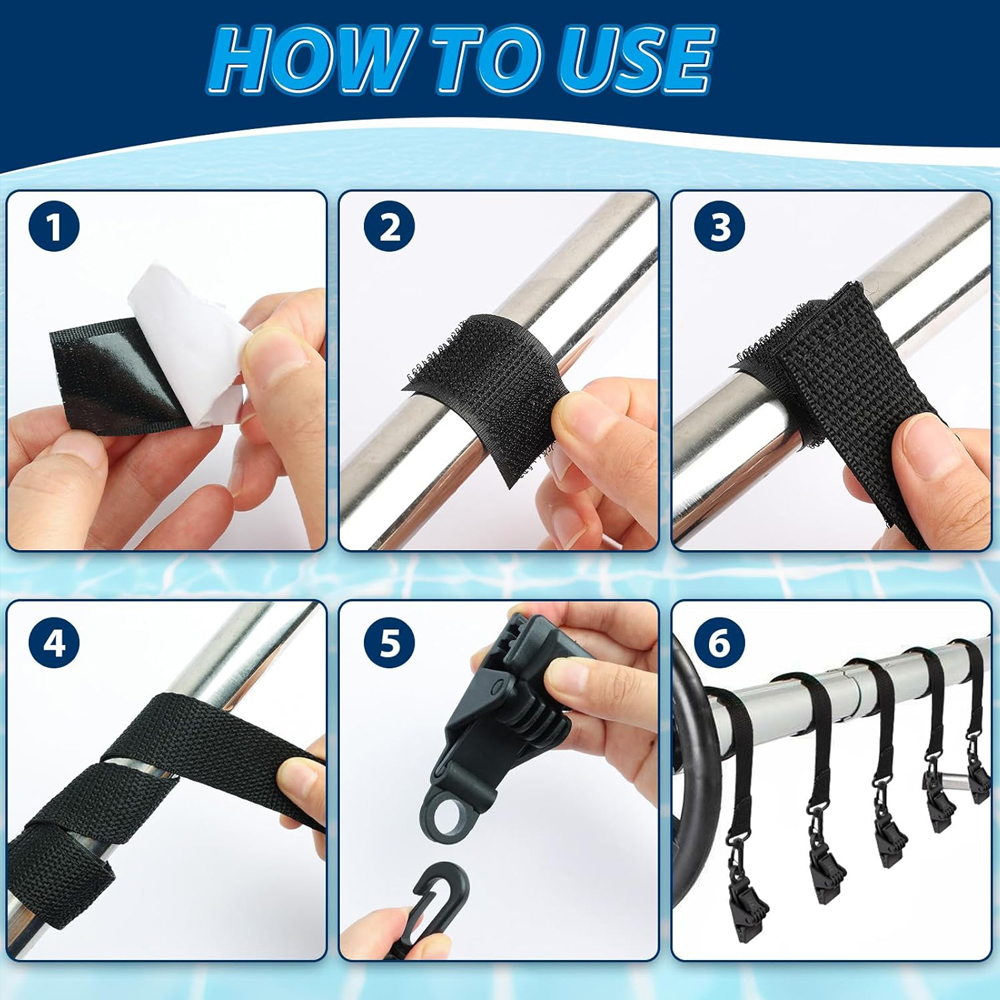 HOW TO USE

1

2

3

4

5

6